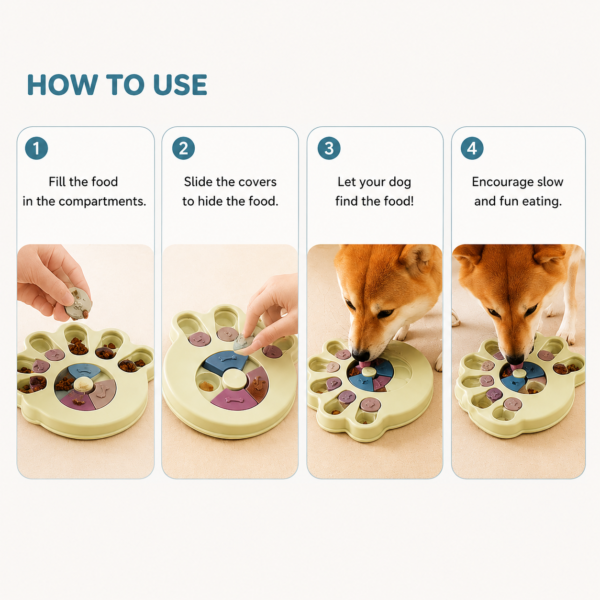 HOW TO USE

1
Fill the food in the compartments.

2
Slide the covers to hide the food.

3
Let your dog find the food!

4
Encourage slow and fun eating.