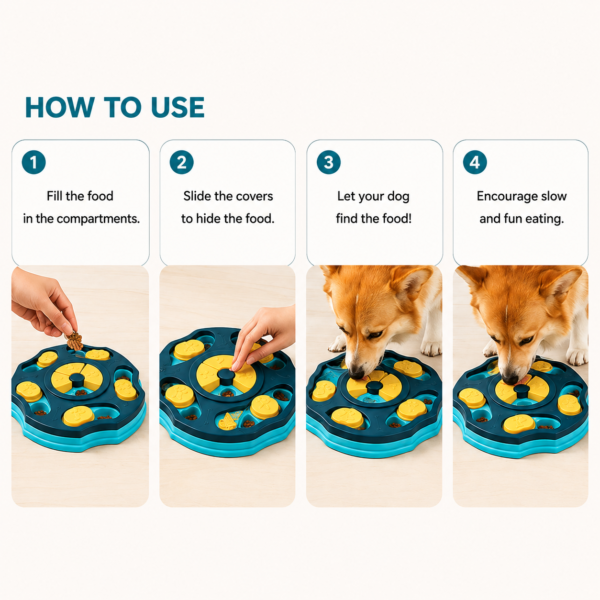 HOW TO USE

1
Fill the food in the compartments.

2
Slide the covers to hide the food.

3
Let your dog find the food!

4
Encourage slow and fun eating.